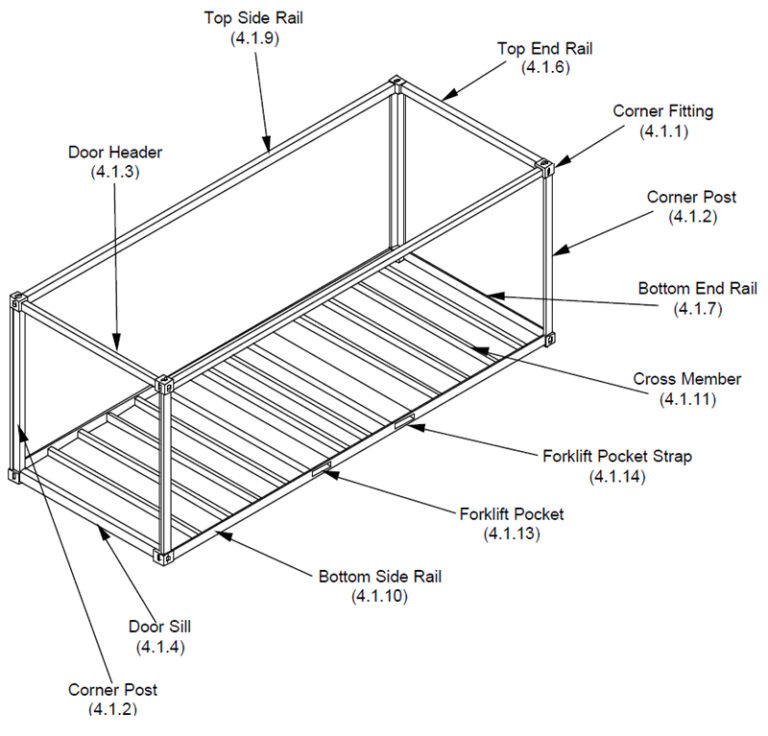 Top Side Rail
(4.1.9)

Top End Rail
(4.1.6)

Corner Fitting
(4.1.1)

Door Header
(4.1.3)

Corner Post
(4.1.2)

Bottom End Rail
(4.1.7)

Cross Member
(4.1.11)

Forklift Pocket Strap
(4.1.14)

Forklift Pocket
(4.1.13)

Bottom Side Rail
(4.1.10)

Door Sill
(4.1.4)

Corner Post
(4.1.2)